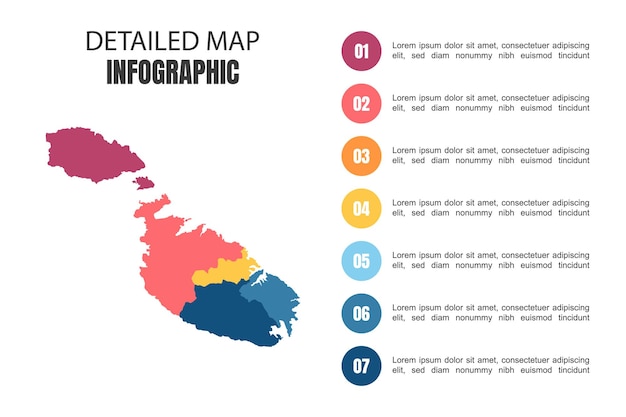 DETAILED MAP
INFOGRAPHIC

01
Lorem ipsum dolor sit amet, consectetuer adipiscing elit, sed diam nonummy nibh euismod tincidunt

02
Lorem ipsum dolor sit amet, consectetuer adipiscing elit, sed diam nonummy nibh euismod tincidunt

03
Lorem ipsum dolor sit amet, consectetuer adipiscing elit, sed diam nonummy nibh euismod tincidunt

04
Lorem ipsum dolor sit amet, consectetuer adipiscing elit, sed diam nonummy nibh euismod tincidunt

05
Lorem ipsum dolor sit amet, consectetuer adipiscing elit, sed diam nonummy nibh euismod tincidunt

06
Lorem ipsum dolor sit amet, consectetuer adipiscing elit, sed diam nonummy nibh euismod tincidunt

07
Lorem ipsum dolor sit amet, consectetuer adipiscing elit, sed diam nonummy nibh euismod tincidunt