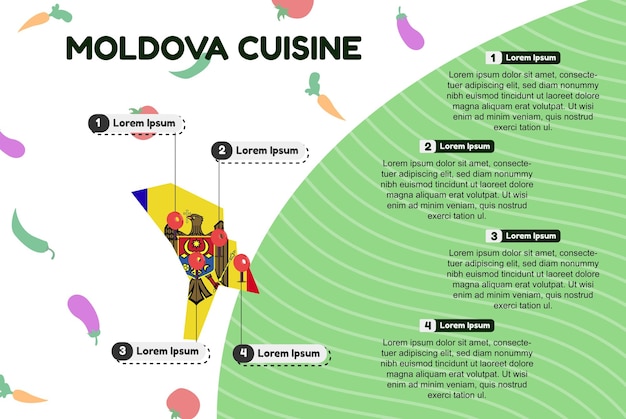 MOLDOVA CUISINE

1 Lorem Ipsum

2 Lorem Ipsum

3 Lorem Ipsum

4 Lorem Ipsum

1 Lorem Ipsum

Lorem ipsum dolor sit amet, consectetuer adipiscing elit, sed diam nonummy nibh euismod tincidunt ut laoreet dolore magna aliquam erat volutpat. Ut wisi enim ad minim veniam, quis nostrud exerci tation ul.

2 Lorem Ipsum

Lorem ipsum dolor sit amet, consectetuer adipiscing elit, sed diam nonummy nibh euismod tincidunt ut laoreet dolore magna aliquam erat volutpat. Ut wisi enim ad minim veniam, quis nostrud exerci tation ul.

3 Lorem Ipsum

Lorem ipsum dolor sit amet, consectetuer adipiscing elit, sed diam nonummy nibh euismod tincidunt ut laoreet dolore magna aliquam erat volutpat. Ut wisi enim ad minim veniam, quis nostrud exerci tation ul.

4 Lorem Ipsum

Lorem ipsum dolor sit amet, consectetuer adipiscing elit, sed diam nonummy nibh euismod tincidunt ut laoreet dolore magna aliquam erat volutpat. Ut wisi enim ad minim veniam, quis nostrud exerci tation ul.